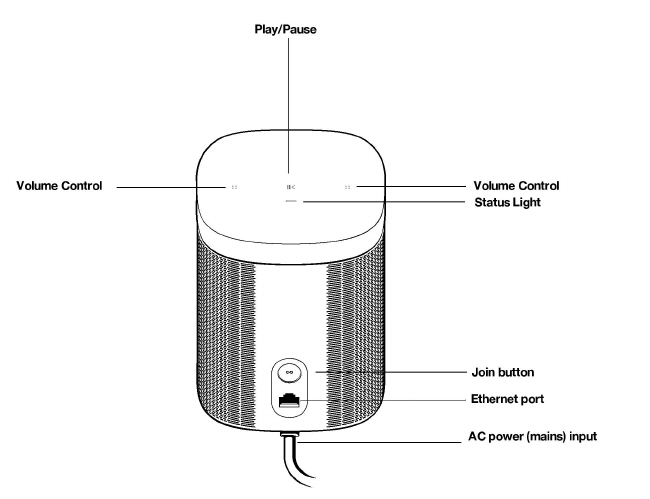 Play/Pause

Volume Control

Volume Control

Status Light

Join button

Ethernet port

AC power (mains) input