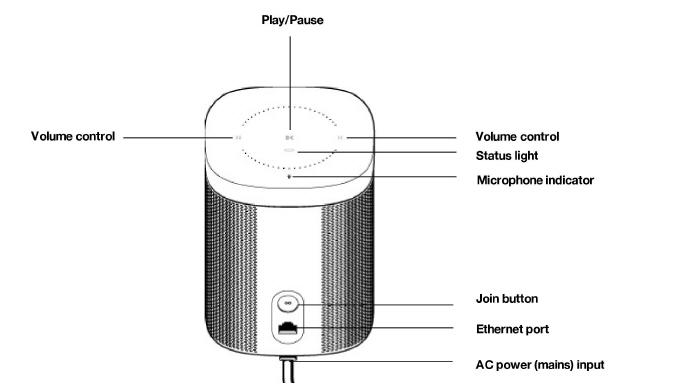 Play/Pause

Volume control

Volume control

Status light

Microphone indicator

Join button

Ethernet port

AC power (mains) input